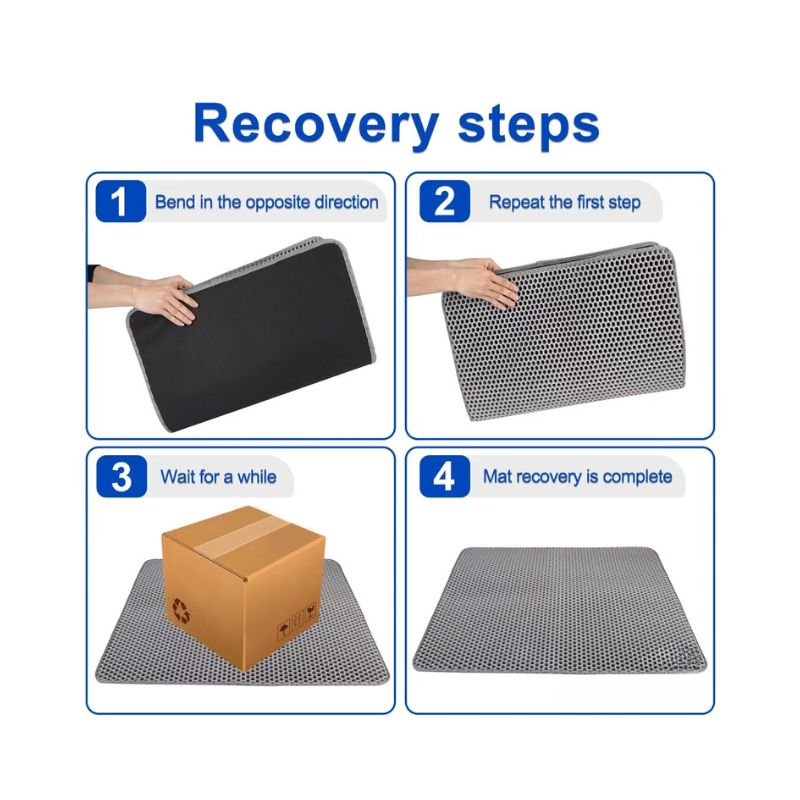 Recovery steps

1 Bend in the opposite direction

2 Repeat the first step

3 Wait for a while

4 Mat recovery is complete