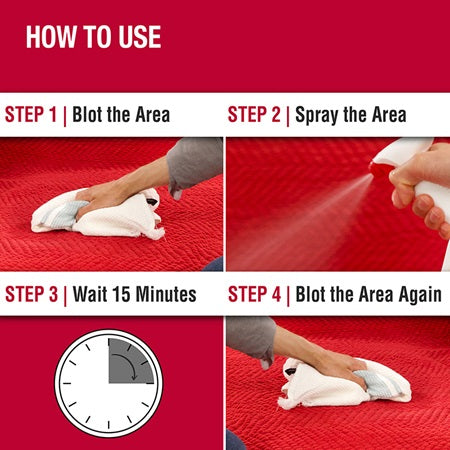 HOW TO USE

STEP 1 | Blot the Area

STEP 2 | Spray the Area

STEP 3 | Wait 15 Minutes

STEP 4 | Blot the Area Again